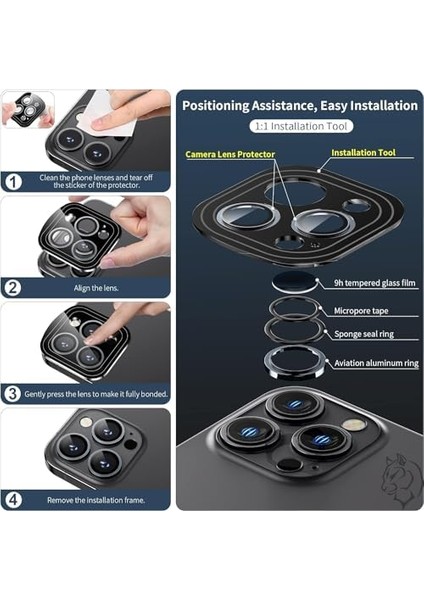 1
Clean the phone lenses and tear off the sticker of the protector.

2
Align the lens.

3
Gently press the lens to make it fully bonded.

4
Remove the installation frame.

Positioning Assistance, Easy Installation

1:1 Installation Tool

Camera Lens Protector

Installation Tool

9h tempered glass film

Micropore tape

Sponge seal ring

Aviation aluminum ring