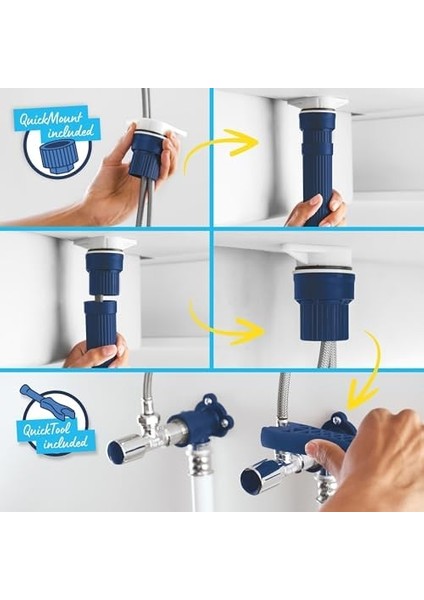 QuickMount included

QuickTool included