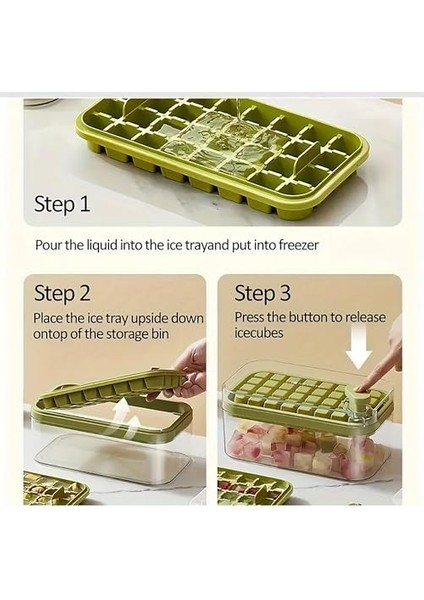 Step 1

Pour the liquid into the ice trayand put into freezer

Step 2
Place the ice tray upside down ontop of the storage bin

Step 3
Press the button to release icecubes