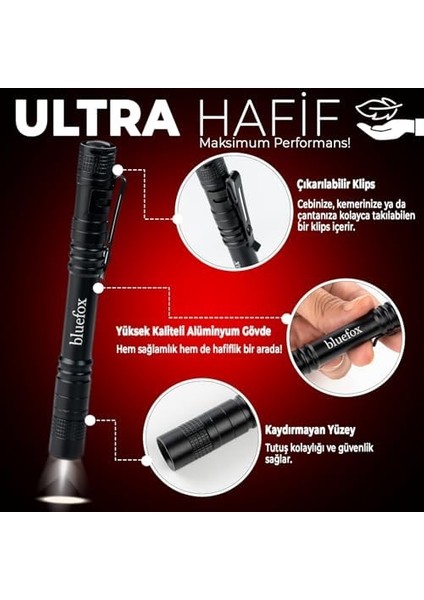 ULTRA HAFİF
Maksimum Performans!

Çıkarılabilir Klips

Cebinize, kemerinize ya da çantanıza kolayca takılabilen bir klips içerir.

bluefox

Yüksek Kaliteli Alüminyum Gövde

Hem sağlamlık hem de hafiflik bir arada!

bluefox

Kaydırmayan Yüzey

Tutuş kolaylığı ve güvenlik sağlar.