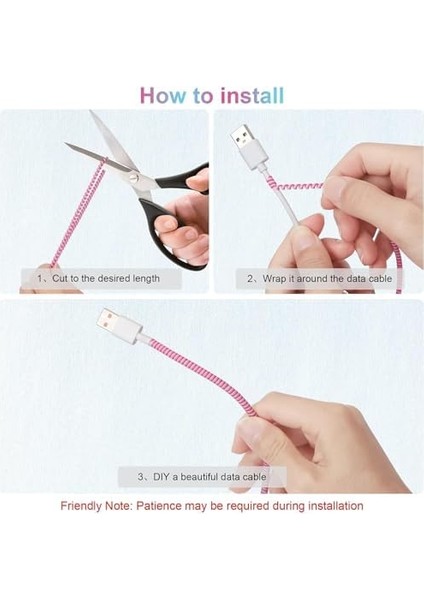 How to install

1、Cut to the desired length

2、Wrap it around the data cable

3、DIY a beautiful data cable

Friendly Note: Patience may be required during installation