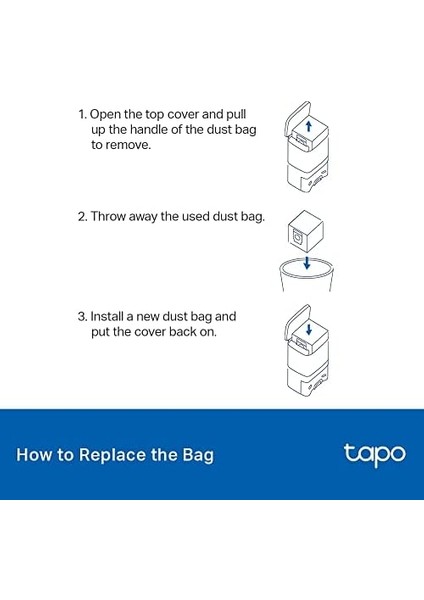 1. Open the top cover and pull up the handle of the dust bag to remove.

2. Throw away the used dust bag.

3. Install a new dust bag and put the cover back on.

How to Replace the Bag

tapo