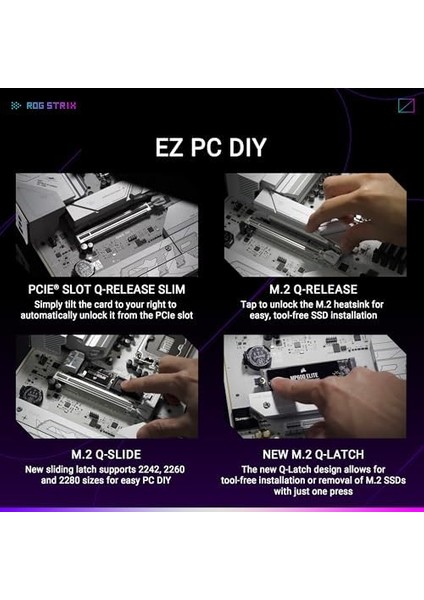 ROG STRIX

EZ PC DIY

PCIE® SLOT Q-RELEASE SLIM
Simply tilt the card to your right to automatically unlock it from the PCIe slot

M.2 Q-RELEASE
Tap to unlock the M.2 heatsink for easy, tool-free SSD installation

MP600 ELITE

M.2 Q-SLIDE
New sliding latch supports 2242, 2260 and 2280 sizes for easy PC DIY

NEW M.2 Q-LATCH
The new Q-Latch design allows for tool-free installation or removal of M.2 SSDs with just one press