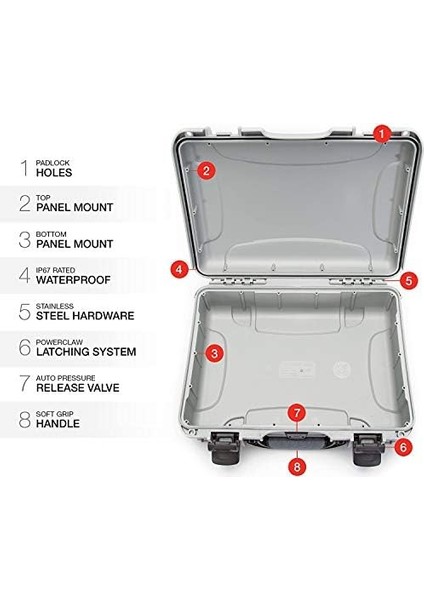 1 PADLOCK HOLES

2 TOP PANEL MOUNT

3 BOTTOM PANEL MOUNT

4 IP67 RATED WATERPROOF

5 STAINLESS STEEL HARDWARE

6 POWERCLAW LATCHING SYSTEM

7 AUTO PRESSURE RELEASE VALVE

8 SOFT GRIP HANDLE

1

2

4

5

3

7

6

8