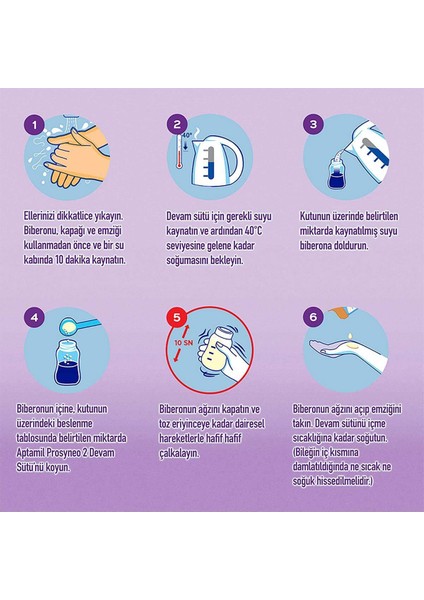 1

Ellerinizi dikkatlice yıkayın. Biberonu, kapağı ve emziği kullanmadan önce ve bir su kabında 10 dakika kaynatın.

2

40°

Devam sütü için gerekli suyu kaynatın ve ardından 40°C seviyesine gelene kadar soğumasını bekleyin.

3

Kutunun üzerinde belirtilen miktarda kaynatılmış suyu biberona doldurun.

4

Biberonun içine, kutunun üzerindeki beslenme tablosunda belirtilen miktarda Aptamil Prosyneo 2 Devam Sütü'nü koyun.

5

10 SN

Biberonun ağzını kapatın ve toz eriyinceye kadar dairesel hareketlerle hafif hafif çalkalayın.

6

Biberonun ağzını açıp emziğini takın. Devam sütünü içme sıcaklığına kadar soğutun. (Bileğin iç kısmına damlatıldığında ne sıcak ne soğuk hissedilmelidir.)