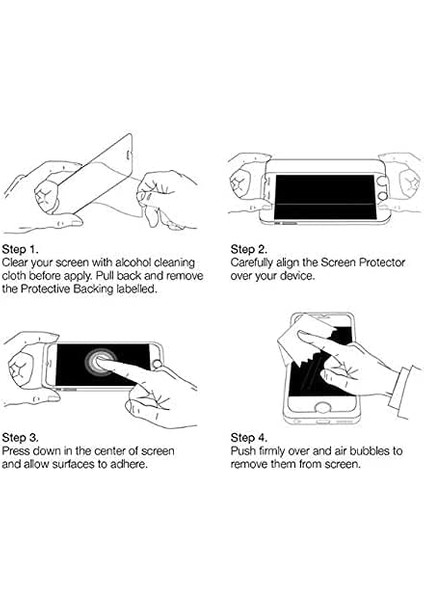 Step 1.
Clear your screen with alcohol cleaning cloth before apply. Pull back and remove the Protective Backing labelled.

Step 2.
Carefully align the Screen Protector over your device.

Step 3.
Press down in the center of screen and allow surfaces to adhere.

Step 4.
Push firmly over and air bubbles to remove them from screen.