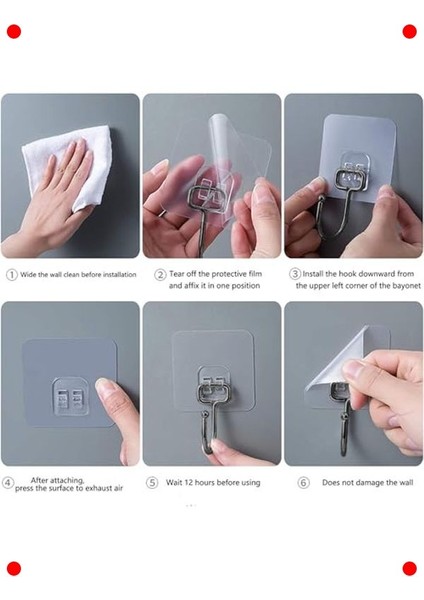 ① Wide the wall clean before installation

② Tear off the protective film and affix it in one position

③ Install the hook downward from the upper left corner of the bayonet

④ After attaching, press the surface to exhaust air

⑤ Wait 12 hours before using

⑥ Does not damage the wall