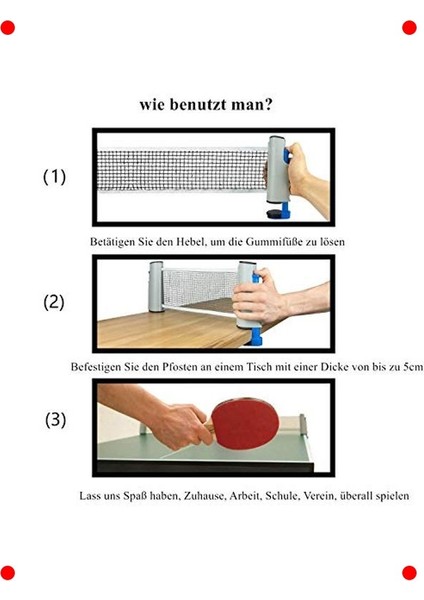 wie benutzt man?

(1)

Betätigen Sie den Hebel, um die Gummifüße zu lösen

(2)

Befestigen Sie den Pfosten an einem Tisch mit einer Dicke von bis zu 5cm

(3)

Lass uns Spaß haben, Zuhause, Arbeit, Schule, Verein, überall spielen