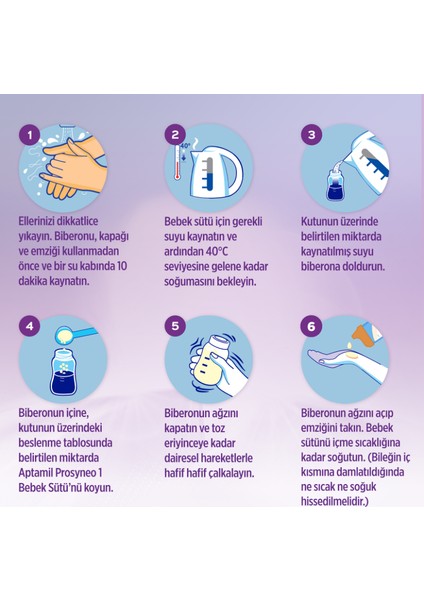 1
Ellerinizi dikkatlice yıkayın. Biberonu, kapağı ve emziği kullanmadan önce ve bir su kabında 10 dakika kaynatın.

2
40°
Bebek sütü için gerekli suyu kaynatın ve ardından 40°C seviyesine gelene kadar soğumasını bekleyin.

3
Kutunun üzerinde belirtilen miktarda kaynatılmış suyu biberona doldurun.

4
Biberonun içine, kutunun üzerindeki beslenme tablosunda belirtilen miktarda Aptamil Prosyneo 1 Bebek Sütü'nü koyun.

5
Biberonun ağzını kapatın ve toz eriyinceye kadar dairesel hareketlerle hafif hafif çalkalayın.

6
Biberonun ağzını açıp emziğini takın. Bebek sütünü içme sıcaklığına kadar soğutun. (Bileğin iç kısmına damlatıldığında ne sıcak ne soğuk hissedilmelidir.)