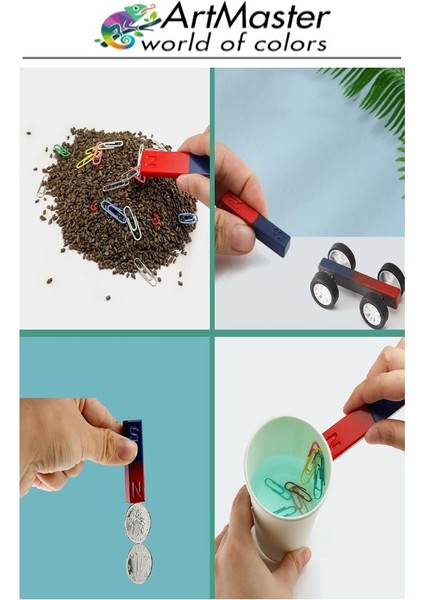 ArtMaster
world of colors

N

N

S

S

N

N