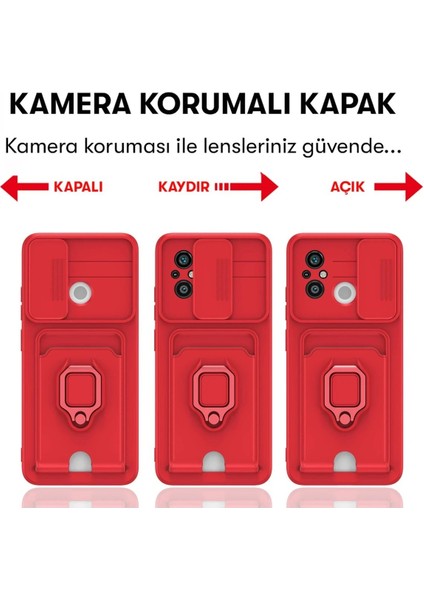 KAMERA KORUMALI KAPAK

Kamera koruması ile lensleriniz güvende...

KAPALI

KAYDIR

AÇIK