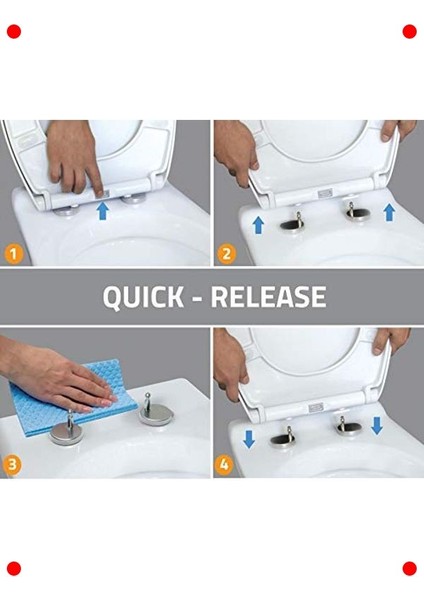 1

2

QUICK - RELEASE

3

4