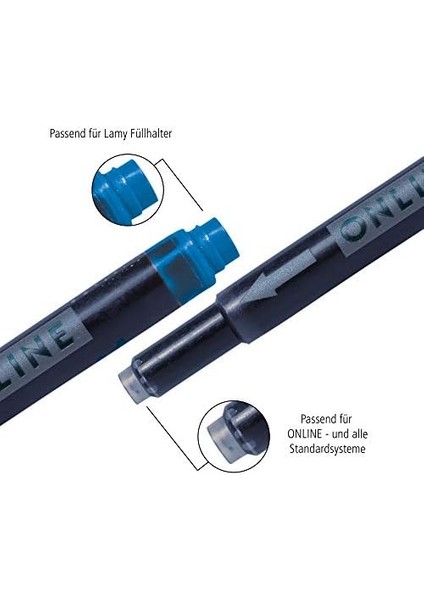 Passend für Lamy Füllhalter

ONLINE

LINE

Passend für ONLINE - und alle Standardsysteme