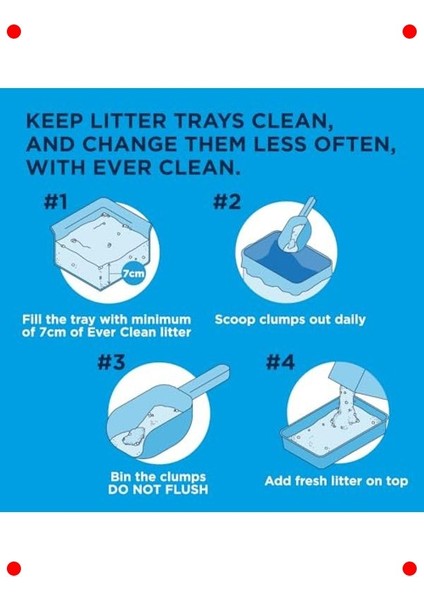 KEEP LITTER TRAYS CLEAN, AND CHANGE THEM LESS OFTEN, WITH EVER CLEAN.

#1

7cm

Fill the tray with minimum of 7cm of Ever Clean litter

#2

Scoop clumps out daily

#3

Bin the clumps
DO NOT FLUSH

#4

Add fresh litter on top