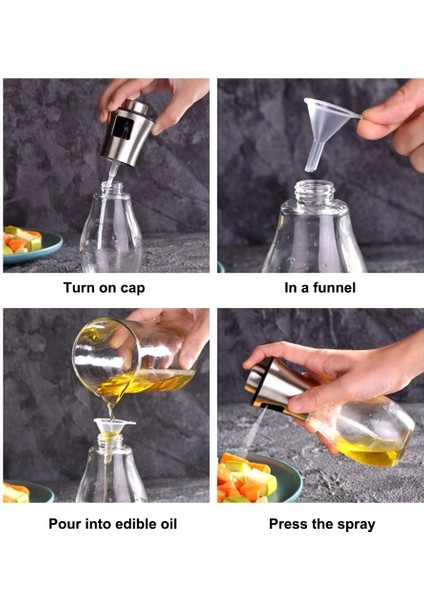 Turn on cap

In a funnel

Pour into edible oil

Press the spray