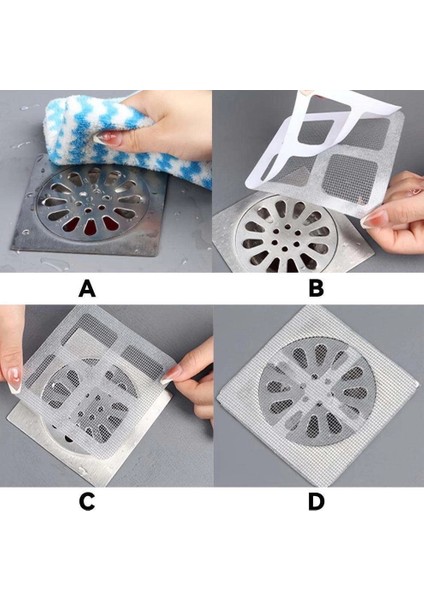 A

B

C

D