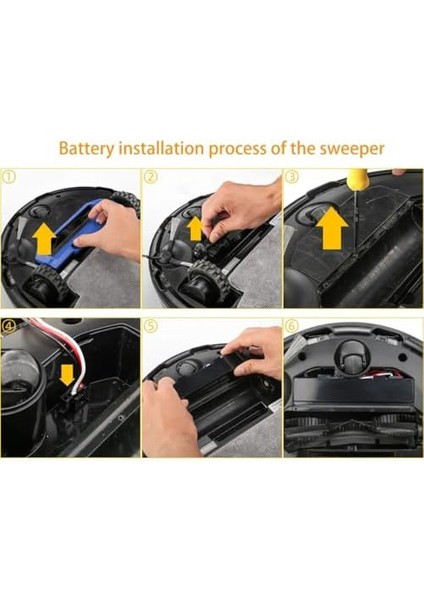 Battery installation process of the sweeper

①

②

③

④

⑤

⑥