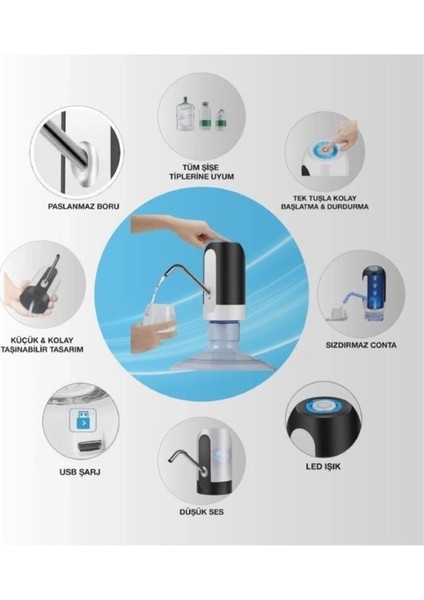 TÜM ŞİŞE TİPLERİNE UYUM

PASLANMAZ BORU

TEK TUŞLA KOLAY BAŞLATMA & DURDURMA

KÜÇÜK & KOLAY TAŞINABİLİR TASARIM

SIZDIRMAZ CONTA

USB ŞARJ

LED IŞIK

DÜŞÜK SES