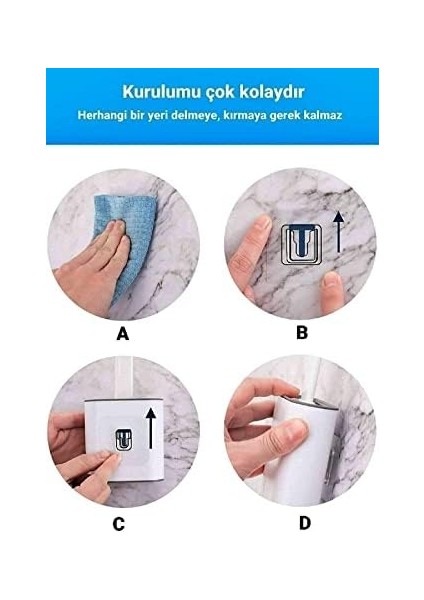 Kurulumu çok kolaydır
Herhangi bir yeri delmeye, kırmaya gerek kalmaz

A

B

C

D