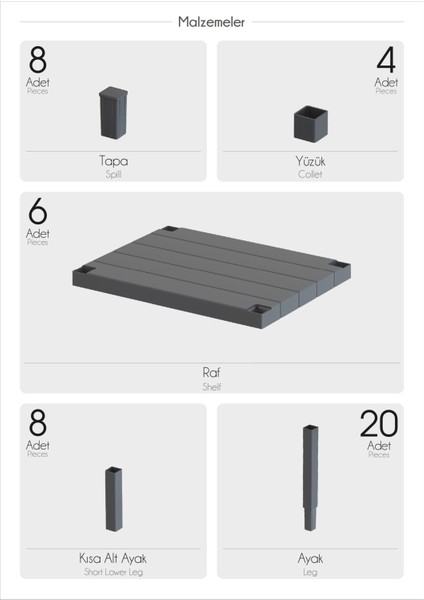 Malzemeler

8
Adet
Pieces

Tapa
Spill

4
Adet
Pieces

Yüzük
Collet

6
Adet
Pieces

Raf
Shelf

8
Adet
Pieces

Kısa Alt Ayak
Short Lower Leg

20
Adet
Pieces

Ayak
Leg