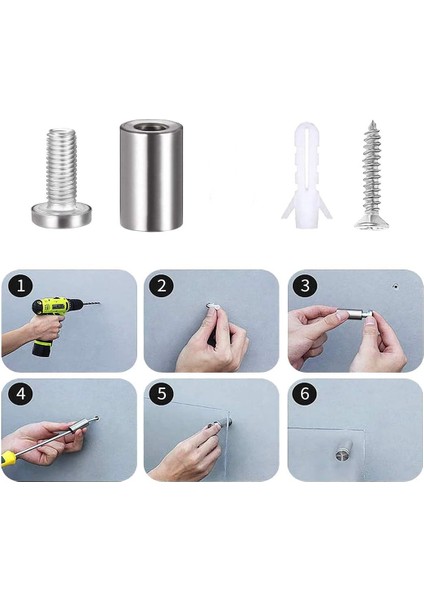 1

2

3

4

5

6