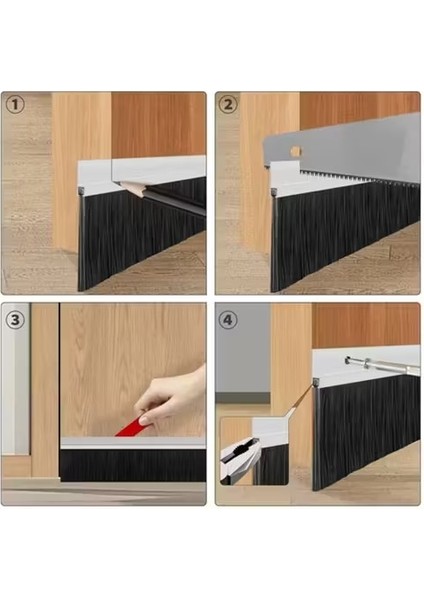 1

2

3

4