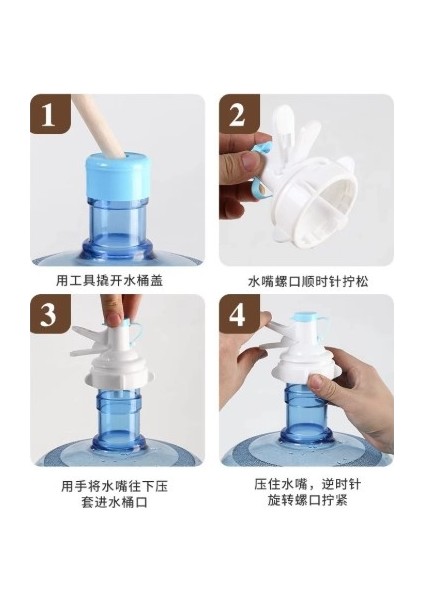 1

用工具撬开水桶盖

2

水嘴螺口顺时针拧松

3

用手将水嘴往下压
套进水桶口

4

压住水嘴，逆时针
旋转螺口拧紧