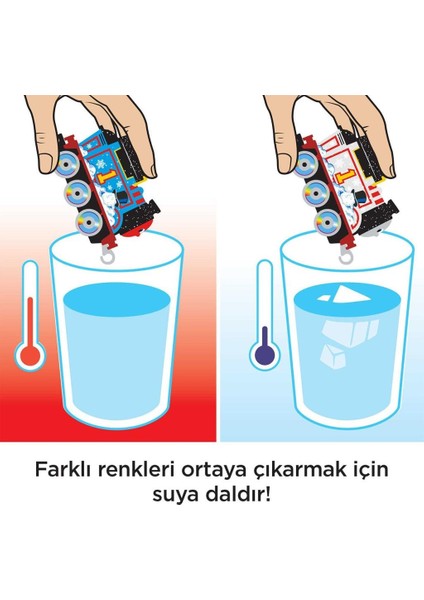 1

1

Farklı renkleri ortaya çıkarmak için suya daldır!