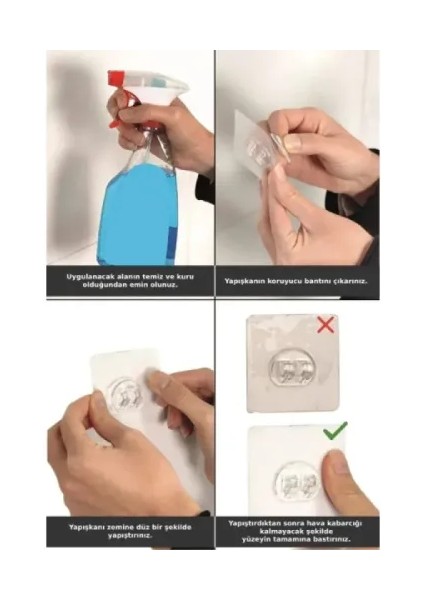 Uygulanacak alanın temiz ve kuru olduğundan emin olunuz.

Yapışkanın koruyucu bantını çıkarınız.

Yapışkanı zemine düz bir şekilde yapıştırınız.

Yapıştırdıktan sonra hava kabarcığı kalmayacak şekilde yüzeyin tamamına bastırınız.