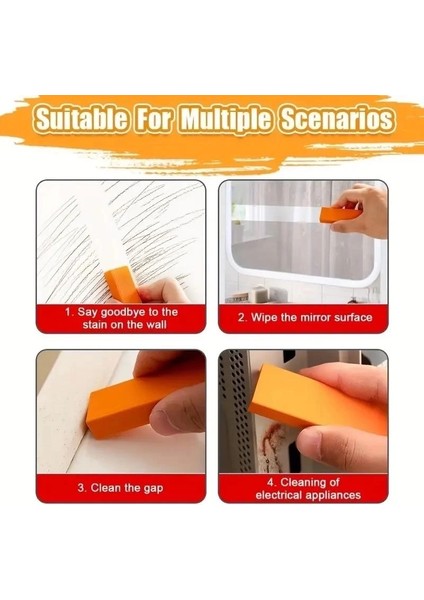 Suitable For Multiple Scenarios

1. Say goodbye to the stain on the wall

2. Wipe the mirror surface

3. Clean the gap

4. Cleaning of electrical appliances