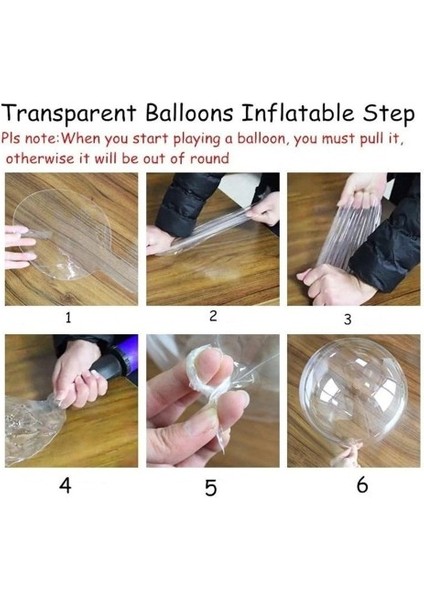 Transparent Balloons Inflatable Step
Pls note:When you start playing a balloon, you must pull it, otherwise it will be out of round

1

2

3

4

5

6