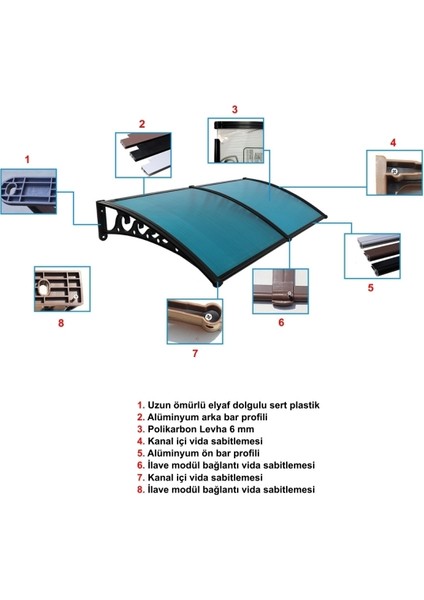 1

2

3

4

5

6

7

8

1. Uzun ömürlü elyaf dolgulu sert plastik
2. Alüminyum arka bar profili
3. Polikarbon Levha 6 mm
4. Kanal içi vida sabitlemesi
5. Alüminyum ön bar profili
6. İlave modül bağlantı vida sabitlemesi
7. Kanal içi vida sabitlemesi
8. İlave modül bağlantı vida sabitlemesi