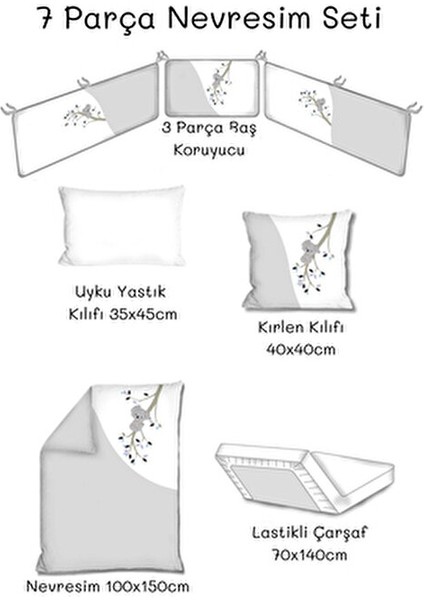 7 Parça Nevresim Seti

3 Parça Baş Koruyucu

Uyku Yastık Kılıfı 35x45cm

Kırlen Kılıfı 40x40cm

Lastikli Çarşaf 70x140cm

Nevresim 100x150cm