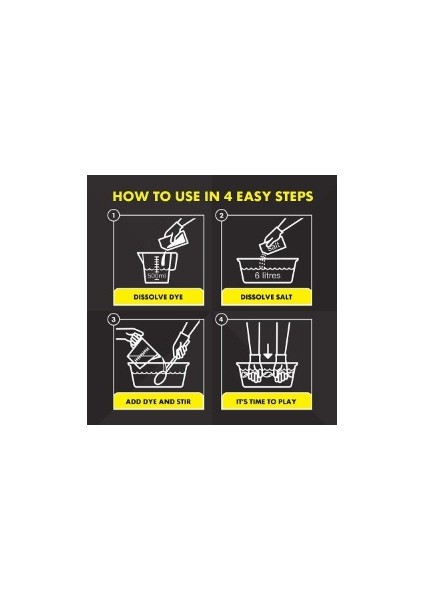 HOW TO USE IN 4 EASY STEPS

1

500ml

DISSOLVE DYE

2

Salt

6 litres

DISSOLVE SALT

3

ADD DYE AND STIR

4

IT'S TIME TO PLAY