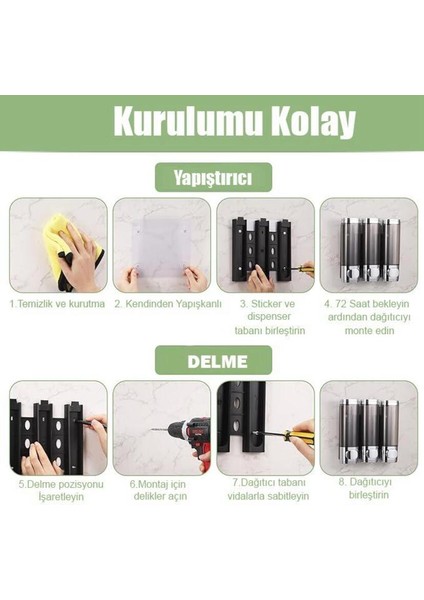 Kurulumu Kolay

Yapıştırıcı

1.Temizlik ve kurutma

2. Kendinden Yapışkanlı

3. Sticker ve dispenser tabanı birleştirin

4. 72 Saat bekleyin ardından dağıtıcıyı monte edin

DELME

5.Delme pozisyonu İşaretleyin

6.Montaj için delikler açın

7.Dağıtıcı tabanı vidalarla sabitleyin

8. Dağıtıcıyı birleştirin