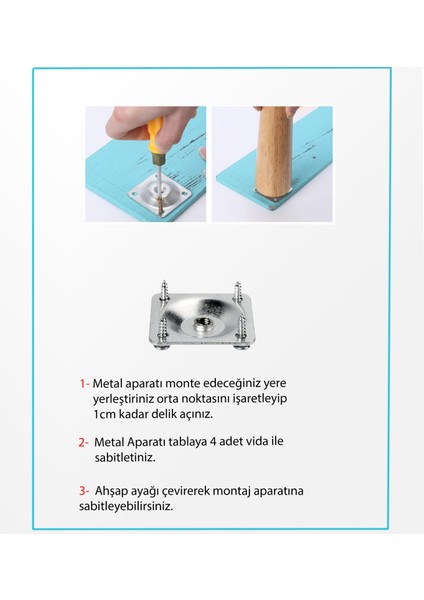 1- Metal aparatı monte edeceğiniz yere yerleştiriniz orta noktasını işaretleyip 1cm kadar delik açınız.

2- Metal Aparatı tablaya 4 adet vida ile sabitletiniz.

3- Ahşap ayağı çevirerek montaj aparatına sabitleyebilirsiniz.