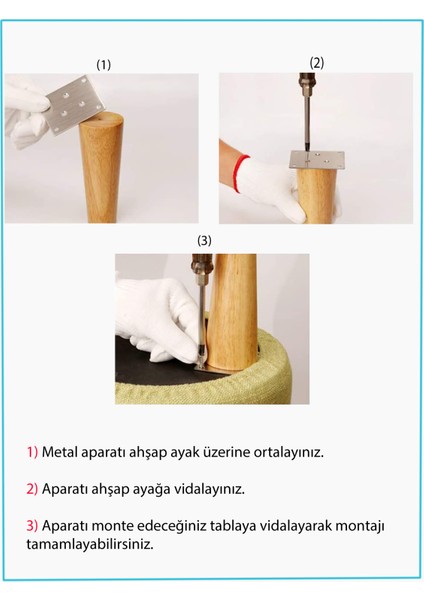 (1)

(2)

(3)

1) Metal aparatı ahşap ayak üzerine ortalayınız.

2) Aparatı ahşap ayağa vidalayınız.

3) Aparatı monte edeceğiniz tablaya vidalayarak montajı tamamlayabilirsiniz.