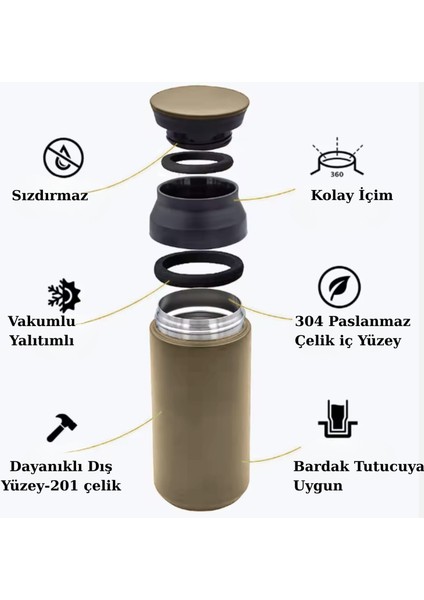 Sızdırmaz

360

Kolay İçim

Vakumlu Yalıtımlı

304 Paslanmaz Çelik iç Yüzey

Dayanıklı Dış Yüzey-201 çelik

Bardak Tutucuya Uygun