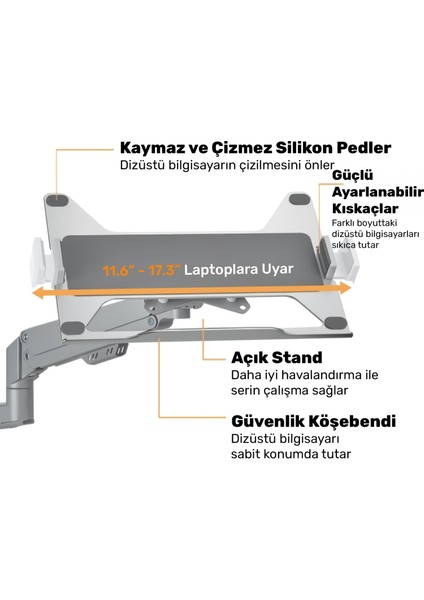 Kaymaz ve Çizmez Silikon Pedler
Dizüstü bilgisayarın çizilmesini önler

Güçlü Ayarlanabilir Kıskaçlar
Farklı boyuttaki dizüstü bilgisayarları sıkıca tutar

11.6" - 17.3" Laptoplara Uyar

Açık Stand
Daha iyi havalandırma ile serin çalışma sağlar

Güvenlik Köşebendi
Dizüstü bilgisayarı sabit konumda tutar