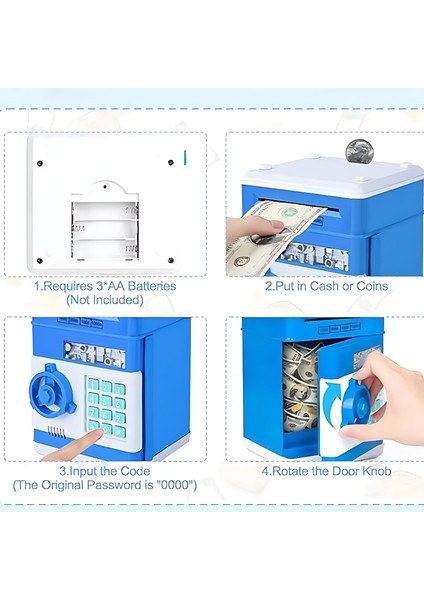 1.Requires 3*AA Batteries
(Not Included)

2.Put in Cash or Coins

3.Input the Code
(The Original Password is "0000")

4.Rotate the Door Knob