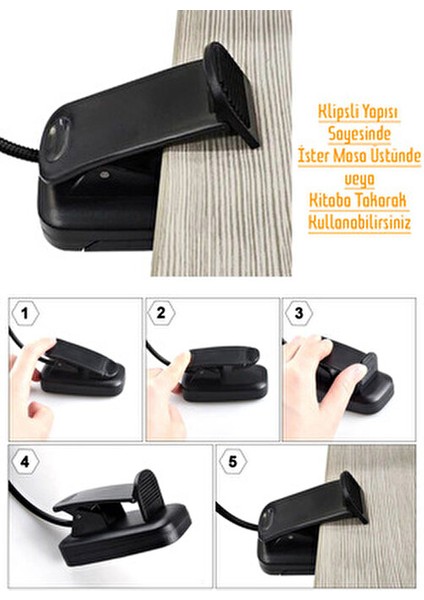 Klipsli Yapısı
Sayesinde
İster Masa Üstünde
veya
Kitaba Takarak
Kullanabilirsiniz

1

2

3

4

5