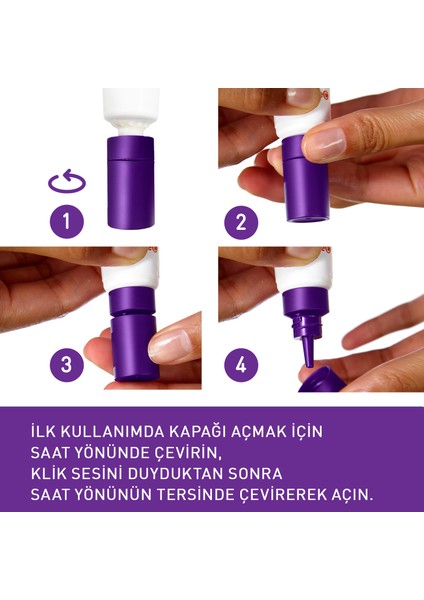 1

2

3

4

İLK KULLANIMDA KAPAĞI AÇMAK İÇİN SAAT YÖNÜNDE ÇEVİRİN, KLİK SESİNİ DUYDUKTAN SONRA SAAT YÖNÜNÜN TERSİNDE ÇEVİREREK AÇIN.