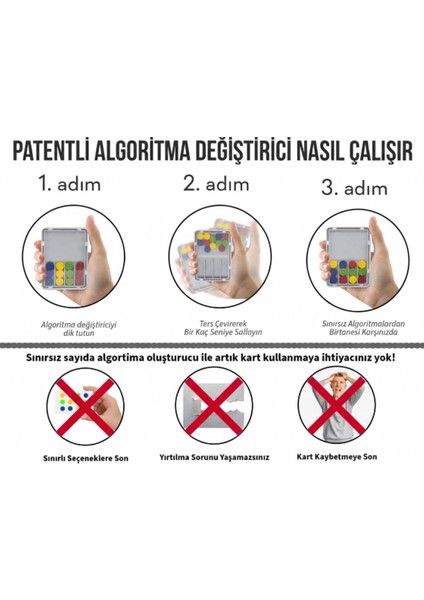 PATENTLİ ALGORİTMA DEĞİŞTİRİCİ NASIL ÇALIŞIR

1. adım

2. adım

3. adım

Algoritma değiştiriciyi dik tutun

Ters Çevirerek Bir Kaç Seniye Sallayın

Sınırsız Algoritmalardan Birtanesi Karşınızda

Sınırsız sayıda algortima oluşturucu ile artık kart kullanmaya ihtiyacınız yok!

Sınırlı Seçeneklere Son

Yırtılma Sorunu Yaşamazsınız

Kart Kaybetmeye Son