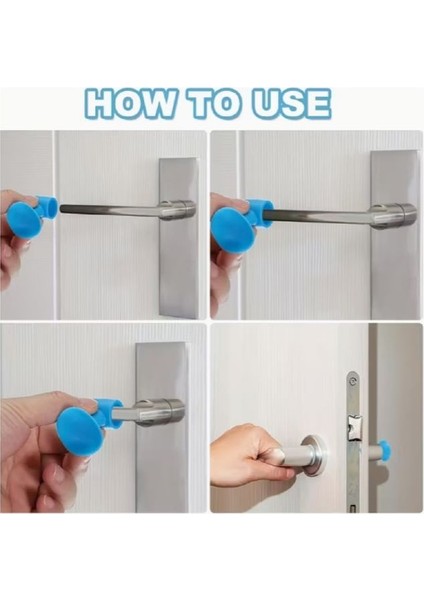 HOW TO USE