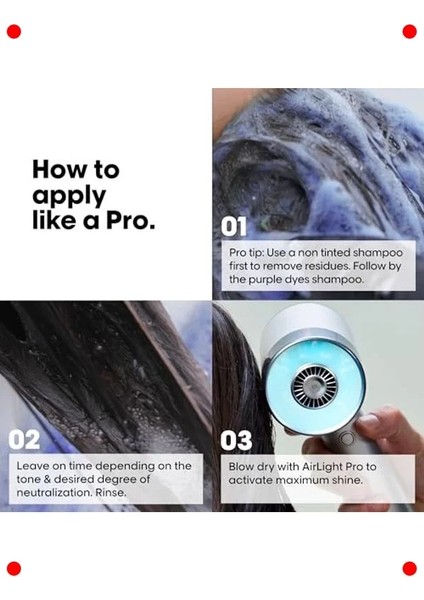 How to apply like a Pro.

01

Pro tip: Use a non tinted shampoo first to remove residues. Follow by the purple dyes shampoo.

02

Leave on time depending on the tone & desired degree of neutralization. Rinse.

03

Blow dry with AirLight Pro to activate maximum shine.