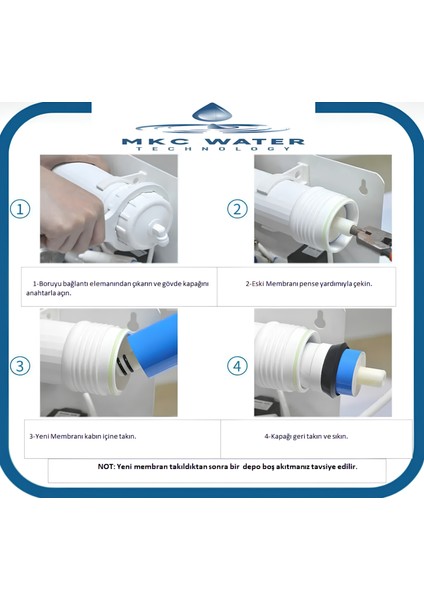 MKC WATER
TECHNOLOGY

1

2

1-Boruyu bağlantı elemanından çıkarın ve gövde kapağını anahtarla açın.

2-Eski Membranı pense yardımıyla çekin.

3

4

3-Yeni Membranı kabın içine takın.

4-Kapağı geri takın ve sıkın.

NOT: Yeni membran takıldıktan sonra bir depo boş akıtmanız tavsiye edilir.