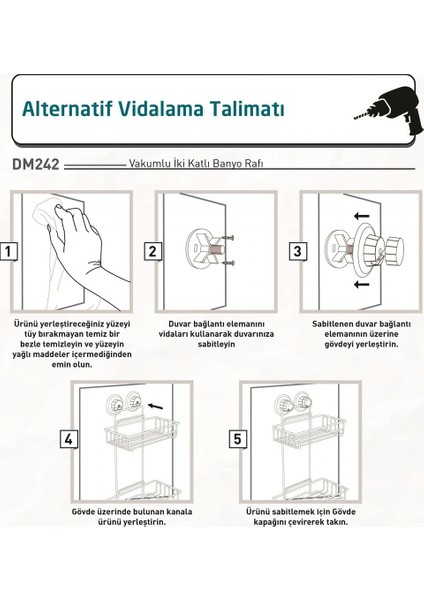 Alternatif Vidalama Talimatı

DM242 Vakumlu İki Katlı Banyo Rafı

1

Ürünü yerleştireceğiniz yüzeyi tüy bırakmayan temiz bir bezle temizleyin ve yüzeyin yağlı maddeler içermediğinden emin olun.

2

Duvar bağlantı elemanını vidaları kullanarak duvarınıza sabitleyin

3

Sabitlenen duvar bağlantı elemanının üzerine gövdeyi yerleştirin.

4

Gövde üzerinde bulunan kanala ürünü yerleştirin.

5

Ürünü sabitlemek için Gövde kapağını çevirerek takın.