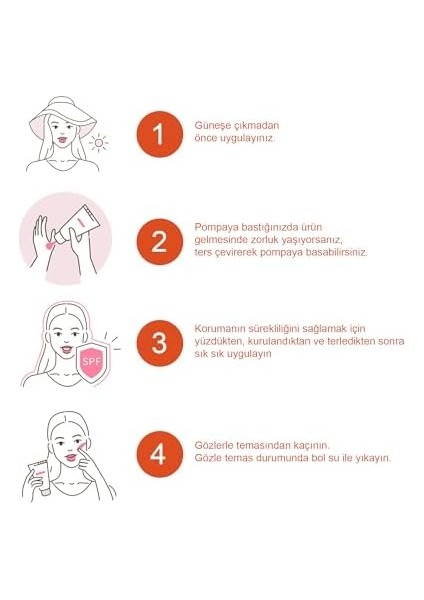 1

Güneşe çıkmadan önce uygulayınız.

2

Pompaya bastığınızda ürün gelmesinde zorluk yaşıyorsanız, ters çevirerek pompaya basabilirsiniz.

SPF

3

Korumanın sürekliliğini sağlamak için yüzdükten, kurulandıktan ve terledikten sonra sık sık uygulayın

4

Gözlerle temasından kaçının. Gözle temas durumunda bol su ile yıkayın.