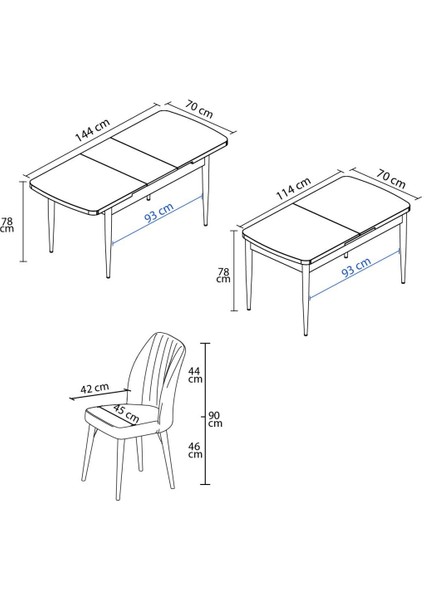 144 cm
70 cm
78 cm
93 cm

114 cm
70 cm
78 cm
93 cm

42 cm
45 cm
44 cm
90 cm
46 cm