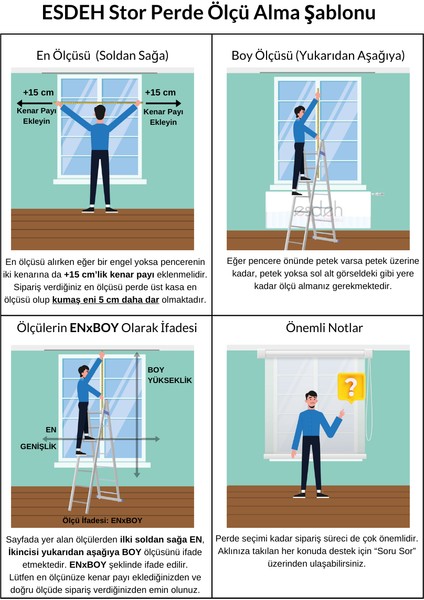 ESDEH Stor Perde Ölçü Alma Şablonu

En Ölçüsü (Soldan Sağa)

+15 cm
Kenar Payı Ekleyin

+15 cm
Kenar Payı Ekleyin

En ölçüsü alırken eğer bir engel yoksa pencerenin iki kenarına da +15 cm'lik kenar payı eklenmelidir. Sipariş verdiğiniz en ölçüsü perde üst kasa en ölçüsü olup kumaş eni 5 cm daha dar olmaktadır.

Boy Ölçüsü (Yukarıdan Aşağıya)

esdeh

Eğer pencere önünde petek varsa petek üzerine kadar, petek yoksa sol alt görseldeki gibi yere kadar ölçü almanız gerekmektedir.

Ölçülerin ENxBOY Olarak İfadesi

BOY
YÜKSEKLİK

EN
GENİŞLİK

Ölçü İfadesi: ENxBOY

Sayfada yer alan ölçülerden ilki soldan sağa EN, İkincisi yukarıdan aşağıya BOY ölçüsünü ifade etmektedir. ENxBOY şeklinde ifade edilir. Lütfen en ölçünüze kenar payı eklediğinizden ve doğru ölçüde sipariş verdiğinizden emin olunuz.

Önemli Notlar

?

Perde seçimi kadar sipariş süreci de çok önemlidir. Aklınıza takılan her konuda destek için "Soru Sor" üzerinden ulaşabilirsiniz.